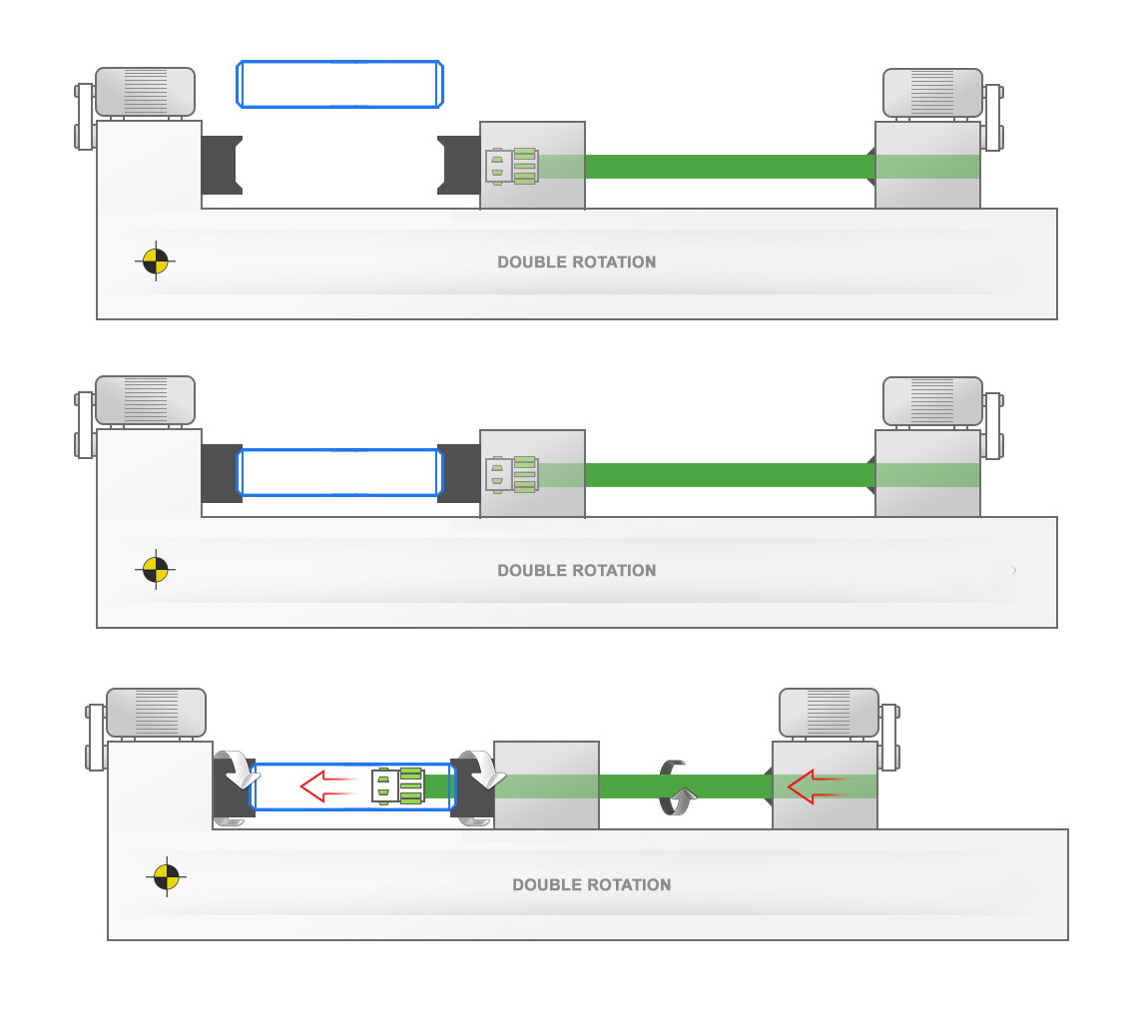 DOUBLE ROTATION

DOUBLE ROTATION

DOUBLE ROTATION